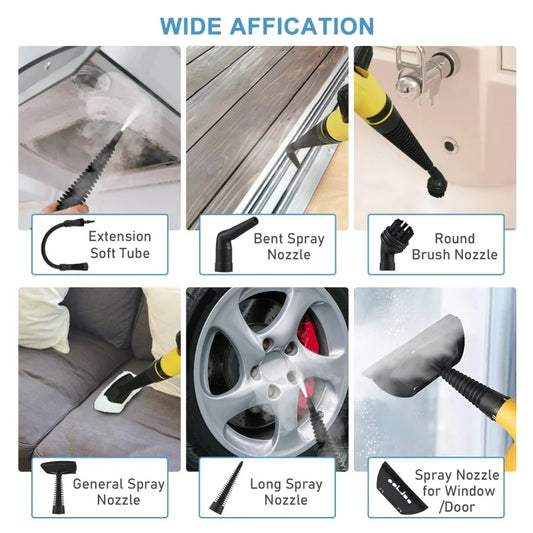 WIDE AFFICATION

Extension Soft Tube

Bent Spray Nozzle

Round Brush Nozzle

General Spray Nozzle

Long Spray Nozzle

Spray Nozzle for Window /Door